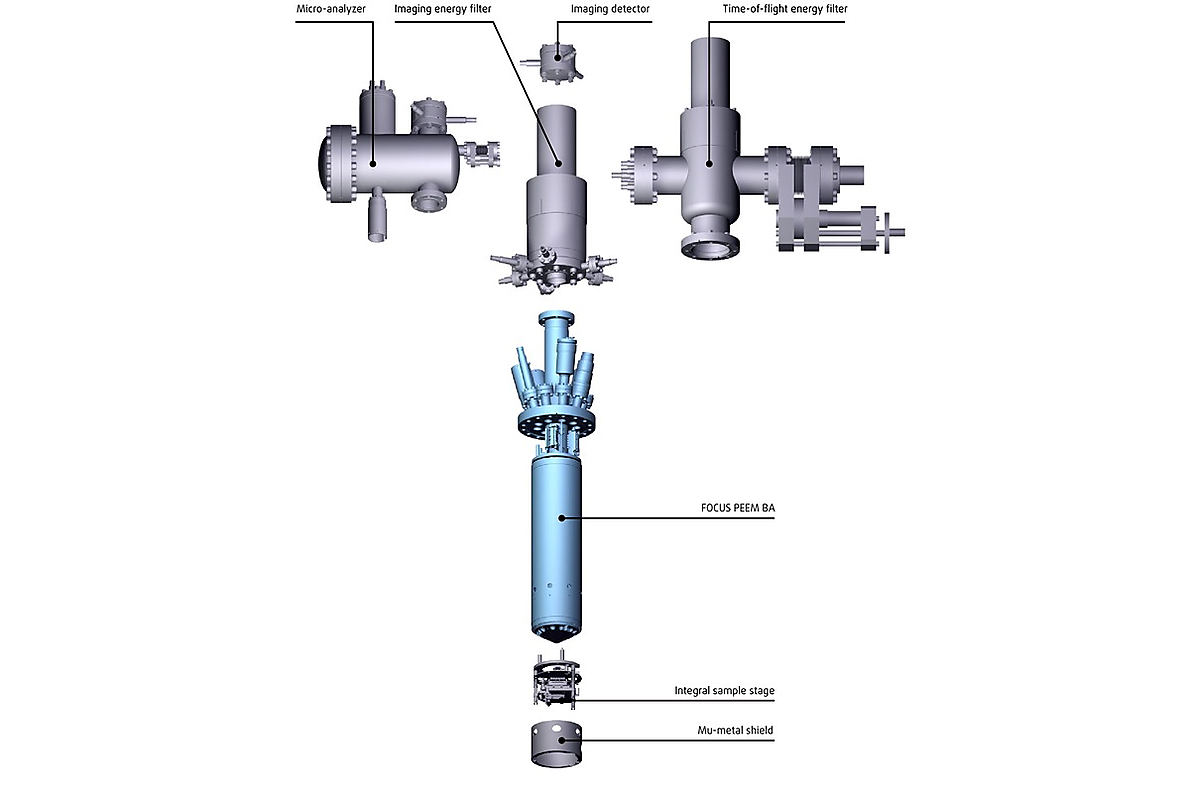 Micro-analyzer

Imaging energy filter

Imaging detector

Time-of-flight energy filter

FOCUS PEEM BA

Integral sample stage

Mu-metal shield